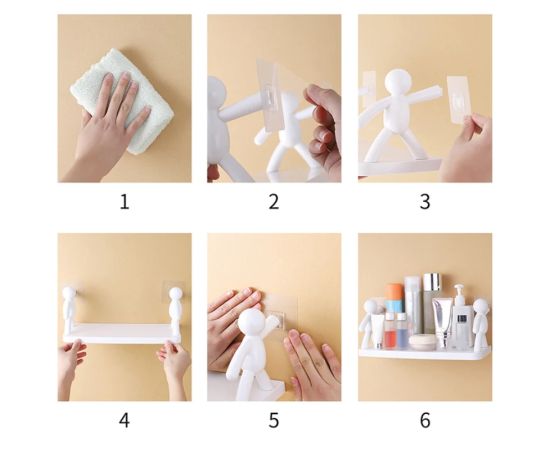 1

2

3

4

5

6