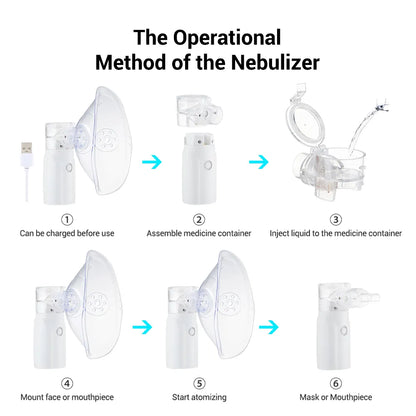 The Operational Method of the Nebulizer

①
Can be charged before use

②
Assemble medicine container

③
Inject liquid to the medicine container

④
Mount face or mouthpiece

⑤
Start atomizing

⑥
Mask or Mouthpiece