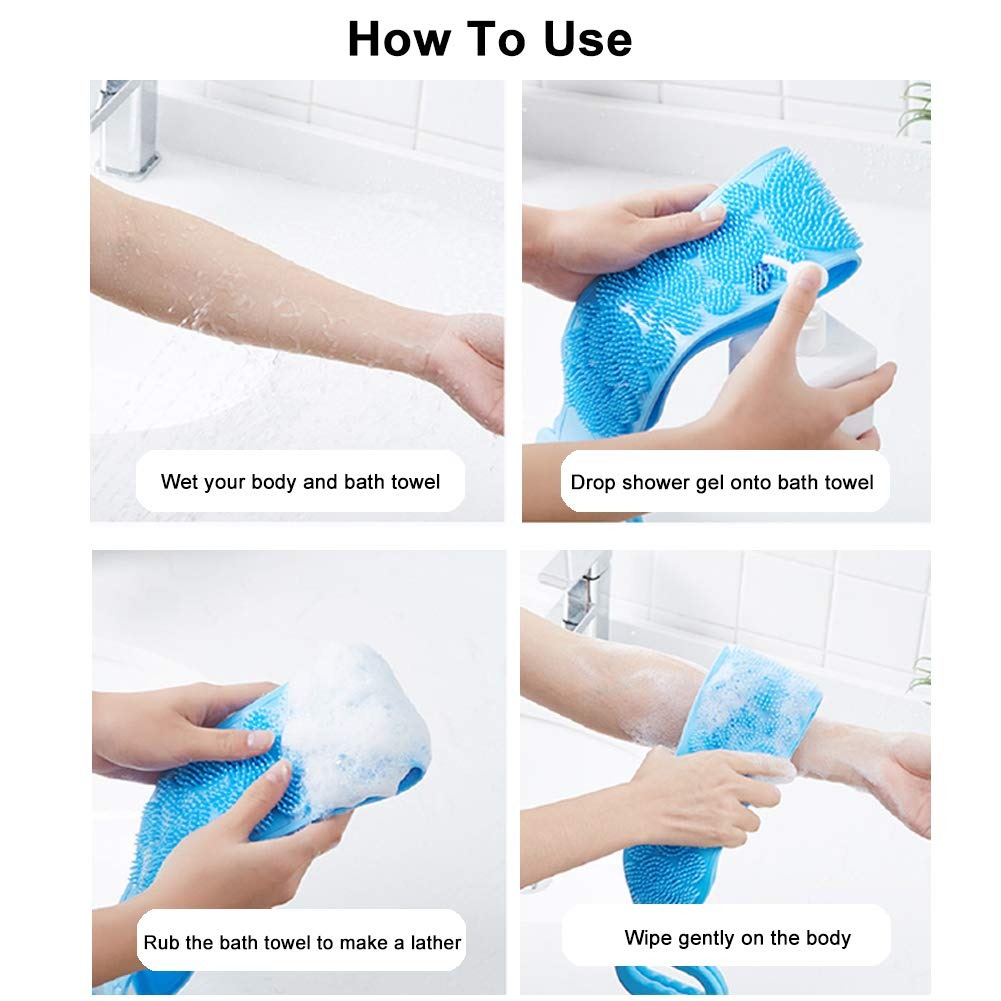 How To Use

Wet your body and bath towel

Drop shower gel onto bath towel

Rub the bath towel to make a lather

Wipe gently on the body