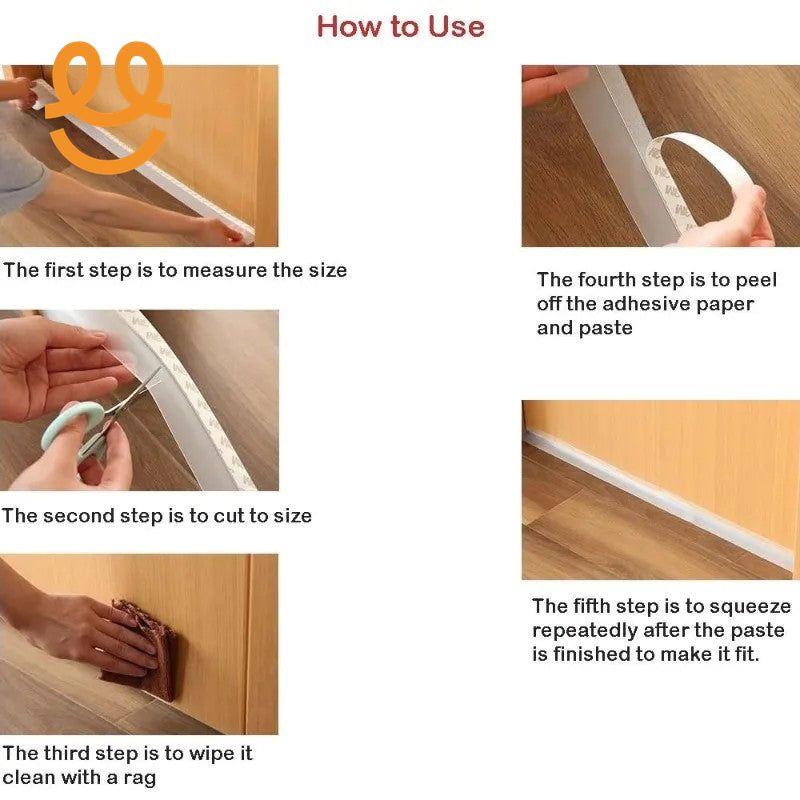 How to Use

The first step is to measure the size

The second step is to cut to size

The third step is to wipe it clean with a rag

The fourth step is to peel off the adhesive paper and paste

The fifth step is to squeeze repeatedly after the paste is finished to make it fit.