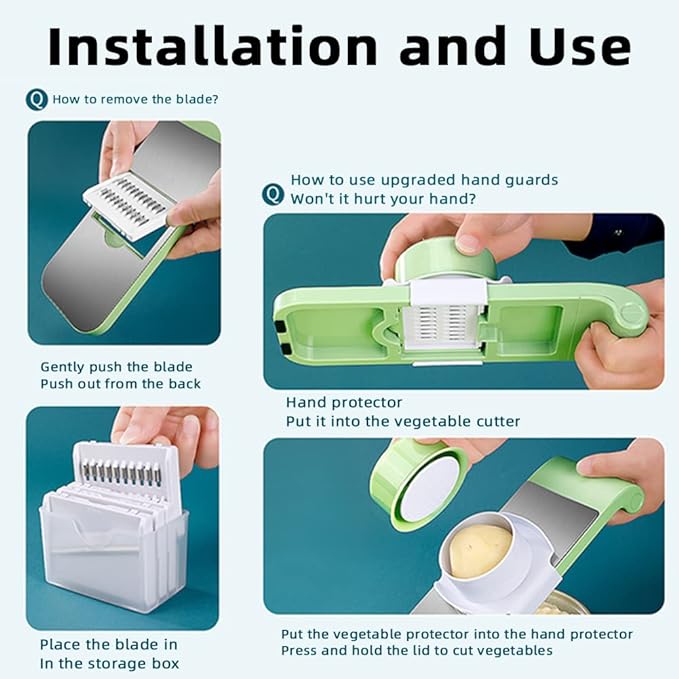 Installation and Use

Q How to remove the blade?

Gently push the blade
Push out from the back

Place the blade in
In the storage box

Q How to use upgraded hand guards
Won't it hurt your hand?

Hand protector
Put it into the vegetable cutter

Put the vegetable protector into the hand protector
Press and hold the lid to cut vegetables