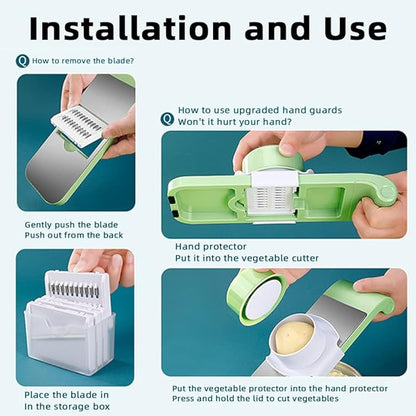 Installation and Use

Q How to remove the blade?

Gently push the blade
Push out from the back

Place the blade in
In the storage box

Q How to use upgraded hand guards
Won't it hurt your hand?

Hand protector
Put it into the vegetable cutter

Put the vegetable protector into the hand protector
Press and hold the lid to cut vegetables