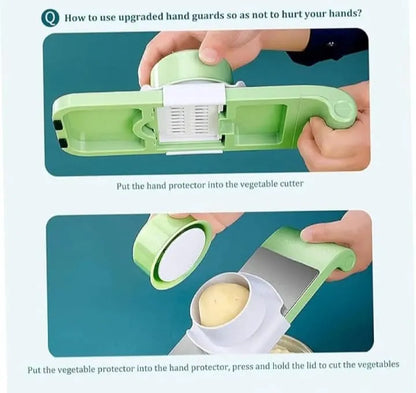 Q How to use upgraded hand guards so as not to hurt your hands?

Put the hand protector into the vegetable cutter

Put the vegetable protector into the hand protector, press and hold the lid to cut the vegetables