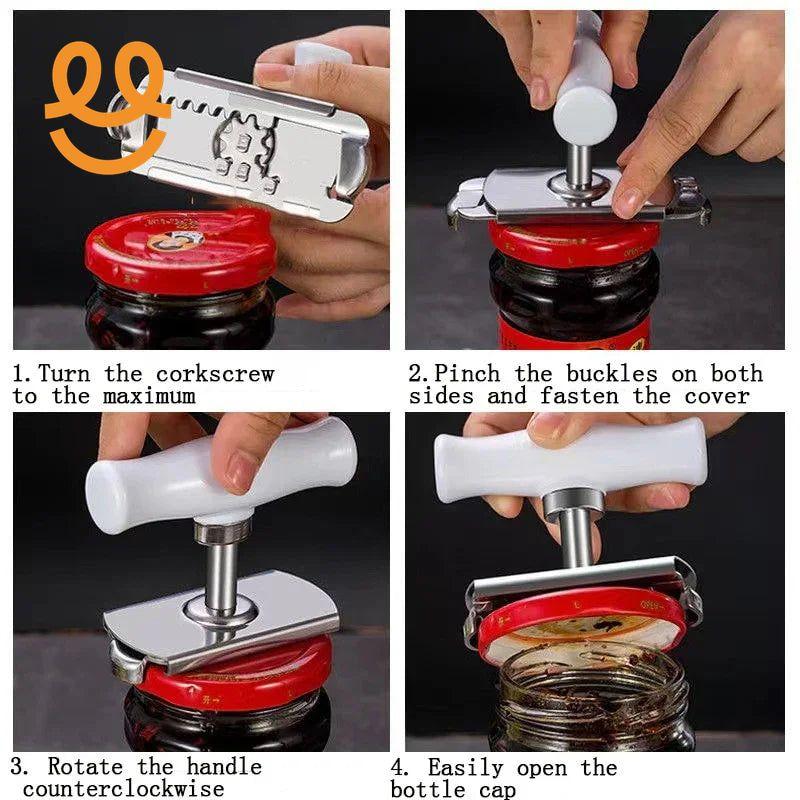 1. Turn the corkscrew to the maximum

2. Pinch the buckles on both sides and fasten the cover

3. Rotate the handle counterclockwise

4. Easily open the bottle cap